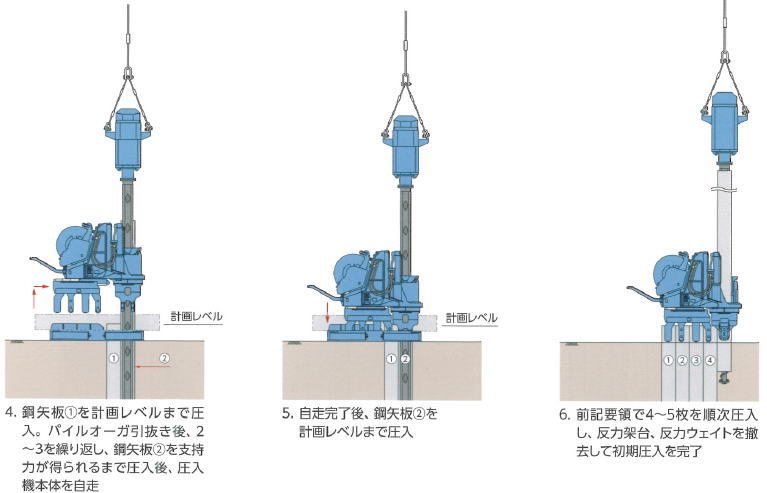 計画レベル

①

②

4. 鋼矢板①を計画レベルまで圧入。パイルオーガ引抜き後、2～3を繰り返し、鋼矢板②を支持力が得られるまで圧入後、圧入機本体を自走

計画レベル

①

②

5. 自走完了後、鋼矢板②を計画レベルまで圧入

①

②

③

④

6. 前記要領で4～5枚を順次圧入し、反力架台、反力ウェイトを撤去して初期圧入を完了